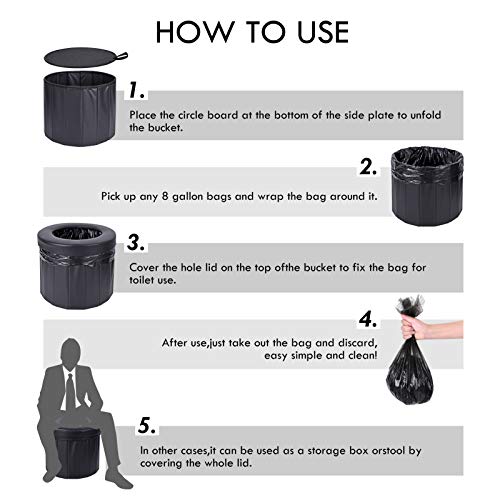 HOW TO USE

1.
Place the circle board at the bottom of the side plate to unfold the bucket.

2.
Pick up any 8 gallon bags and wrap the bag around it.

3.
Cover the hole lid on the top ofthe bucket to fix the bag for toilet use.

4.
After use,just take out the bag and discard, easy simple and clean!

5.
In other cases,it can be used as a storage box orstool by covering the whole lid.